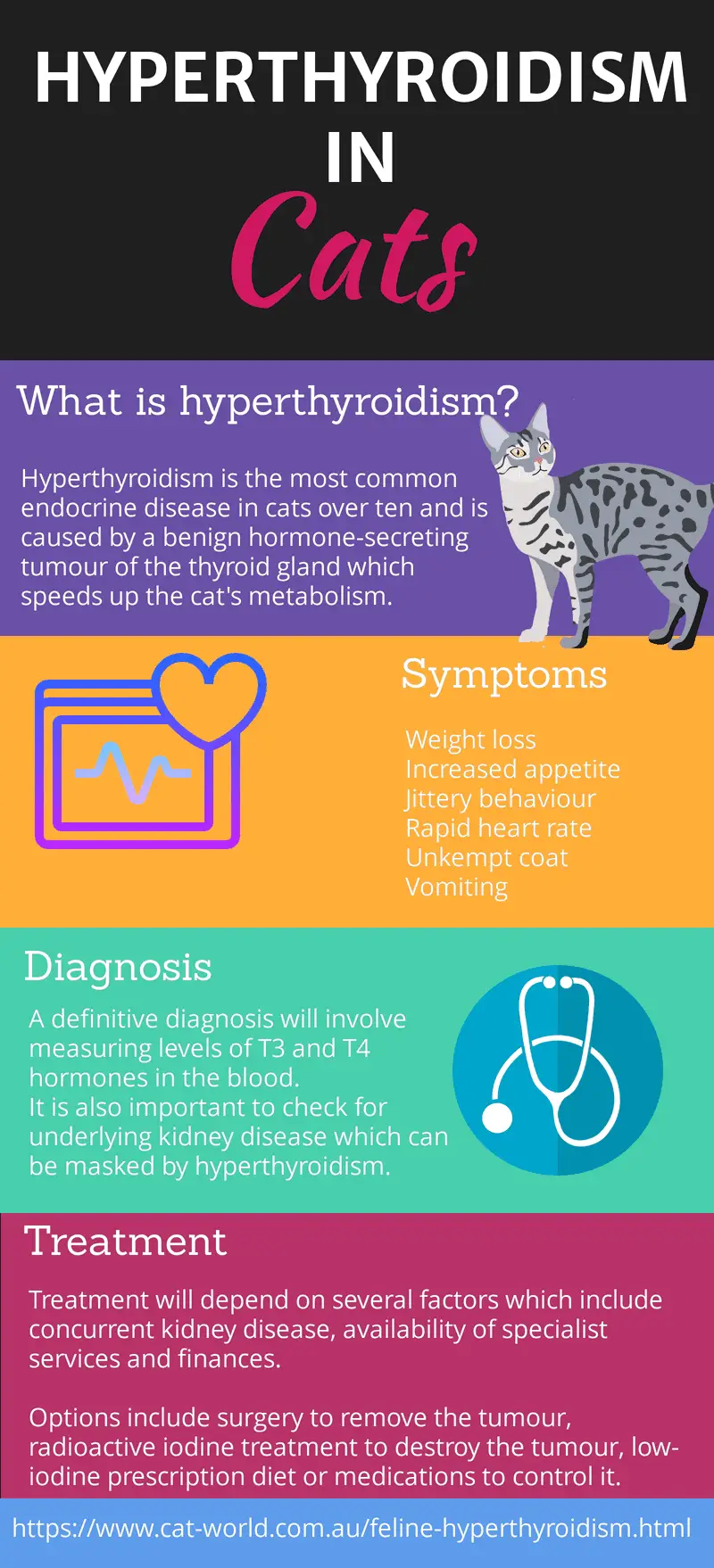 HYPERTHYROIDISM IN Cats

What is hyperthyroidism?

Hyperthyroidism is the most common endocrine disease in cats over ten and is caused by a benign hormone-secreting tumour of the thyroid gland which speeds up the cat's metabolism.

Symptoms

Weight loss
Increased appetite
Jittery behaviour
Rapid heart rate
Unkempt coat
Vomiting

Diagnosis

A definitive diagnosis will involve measuring levels of T3 and T4 hormones in the blood.
It is also important to check for underlying kidney disease which can be masked by hyperthyroidism.

Treatment

Treatment will depend on several factors which include concurrent kidney disease, availability of specialist services and finances.

Options include surgery to remove the tumour, radioactive iodine treatment to destroy the tumour, low-iodine prescription diet or medications to control it.

https://www.cat-world.com.au/feline-hyperthyroidism.html