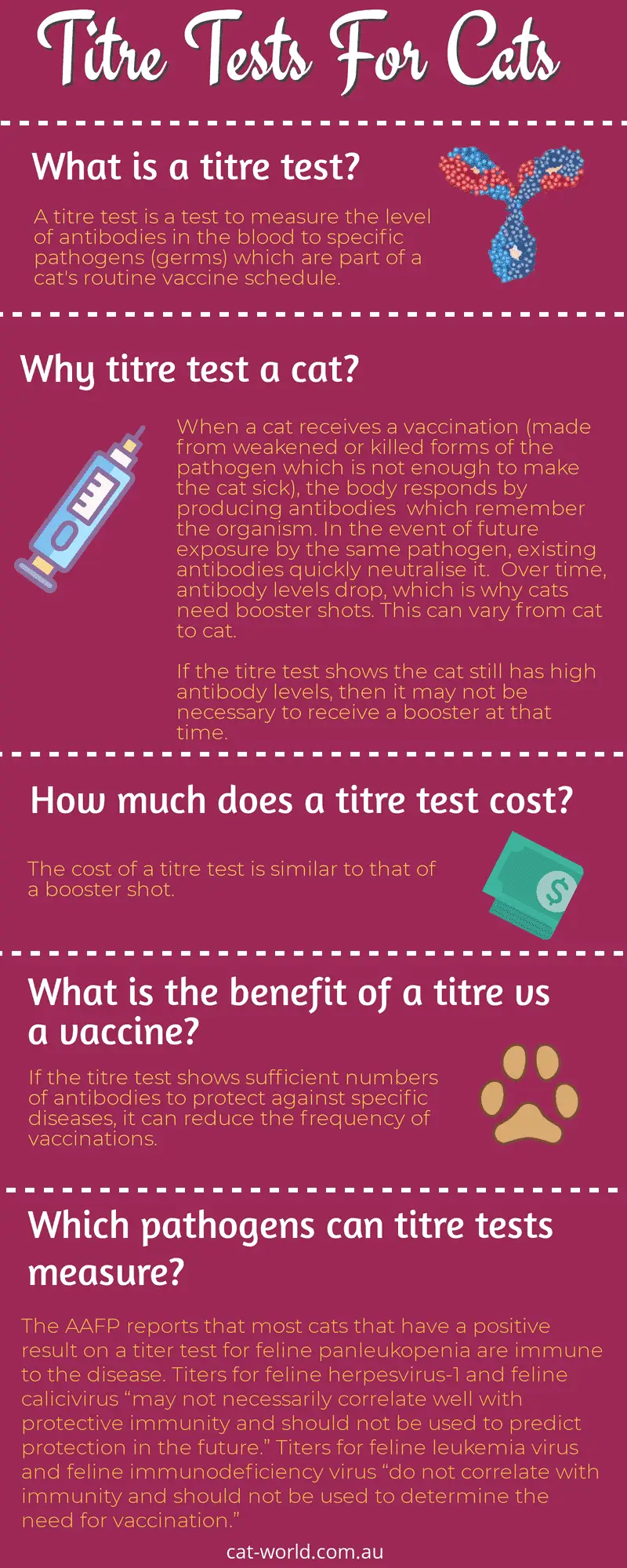 Titre Tests For Cats

What is a titre test?

A titre test is a test to measure the level of antibodies in the blood to specific pathogens (germs) which are part of a cat's routine vaccine schedule.

Why titre test a cat?

When a cat receives a vaccination (made from weakened or killed forms of the pathogen which is not enough to make the cat sick), the body responds by producing antibodies which remember the organism. In the event of future exposure by the same pathogen, existing antibodies quickly neutralise it. Over time, antibody levels drop, which is why cats need booster shots. This can vary from cat to cat.

If the titre test shows the cat still has high antibody levels, then it may not be necessary to receive a booster at that time.

How much does a titre test cost?

The cost of a titre test is similar to that of a booster shot.

What is the benefit of a titre vs a vaccine?

If the titre test shows sufficient numbers of antibodies to protect against specific diseases, it can reduce the frequency of vaccinations.

Which pathogens can titre tests measure?

The AAFP reports that most cats that have a positive result on a titer test for feline panleukopenia are immune to the disease. Titers for feline herpesvirus-1 and feline calicivirus “may not necessarily correlate well with protective immunity and should not be used to predict protection in the future.” Titers for feline leukemia virus and feline immunodeficiency virus “do not correlate with immunity and should not be used to determine the need for vaccination.”

cat-world.com.au