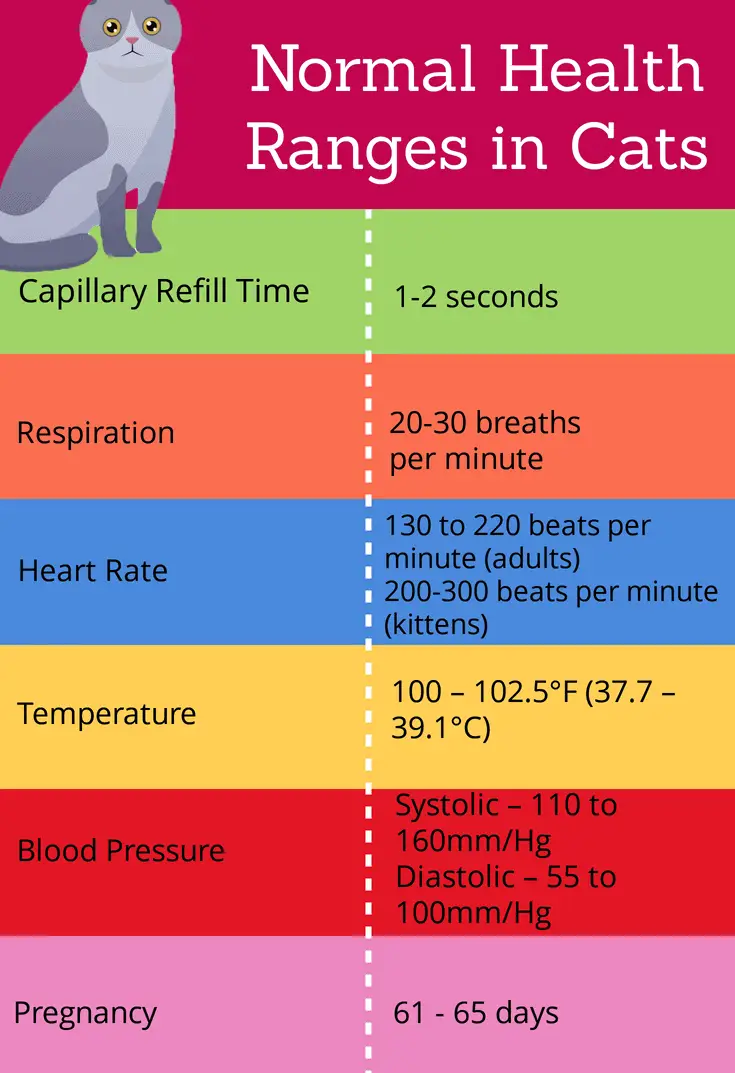 Normal Health Ranges in Cats

| | |
|---|---|
| Capillary Refill Time | 1-2 seconds |
| Respiration | 20-30 breaths per minute |
| Heart Rate | 130 to 220 beats per minute (adults) 200-300 beats per minute (kittens) |
| Temperature | 100 – 102.5°F (37.7 – 39.1°C) |
| Blood Pressure | Systolic – 110 to 160mm/Hg Diastolic – 55 to 100mm/Hg |
| Pregnancy | 61 - 65 days |