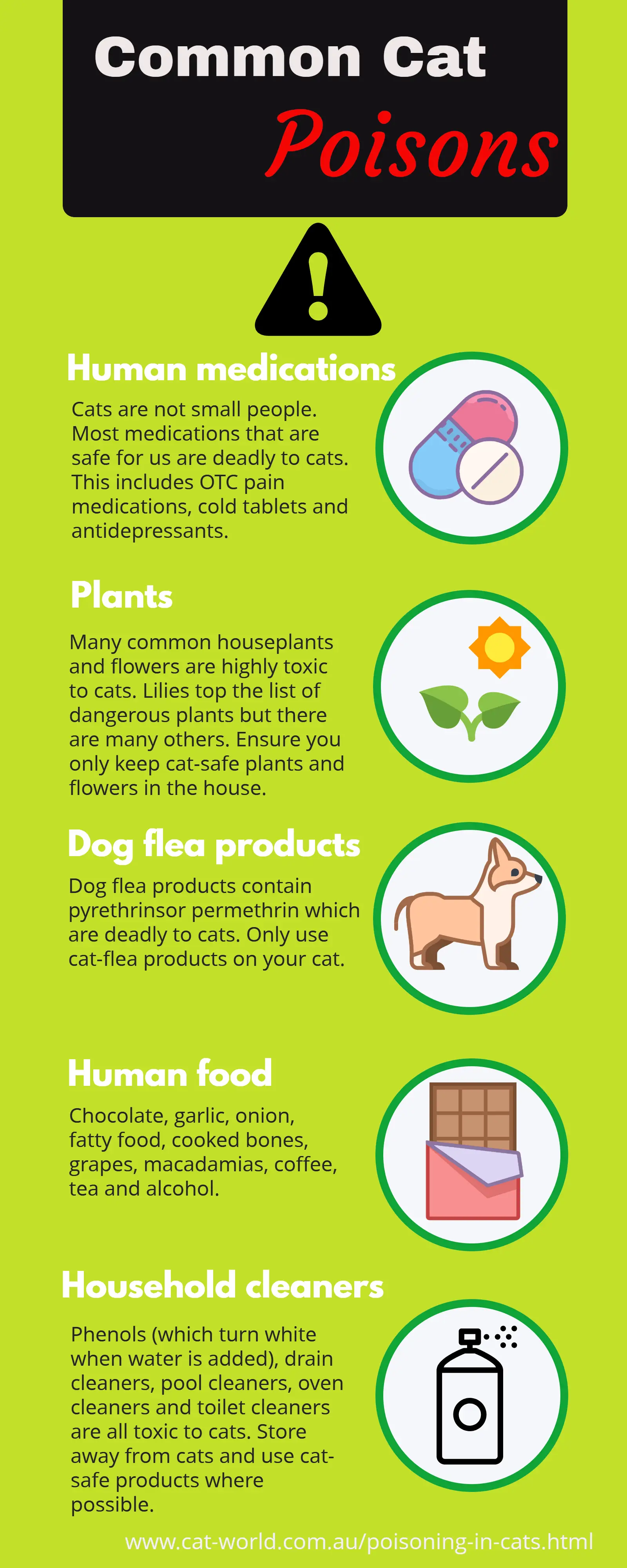 Common Cat
Poisons

Human medications

Cats are not small people. Most medications that are safe for us are deadly to cats. This includes OTC pain medications, cold tablets and antidepressants.

Plants

Many common houseplants and flowers are highly toxic to cats. Lilies top the list of dangerous plants but there are many others. Ensure you only keep cat-safe plants and flowers in the house.

Dog flea products

Dog flea products contain pyrethrinsor permethrin which are deadly to cats. Only use cat-flea products on your cat.

Human food

Chocolate, garlic, onion, fatty food, cooked bones, grapes, macadamias, coffee, tea and alcohol.

Household cleaners

Phenols (which turn white when water is added), drain cleaners, pool cleaners, oven cleaners and toilet cleaners are all toxic to cats. Store away from cats and use cat-safe products where possible.

www.cat-world.com.au/poisoning-in-cats.html