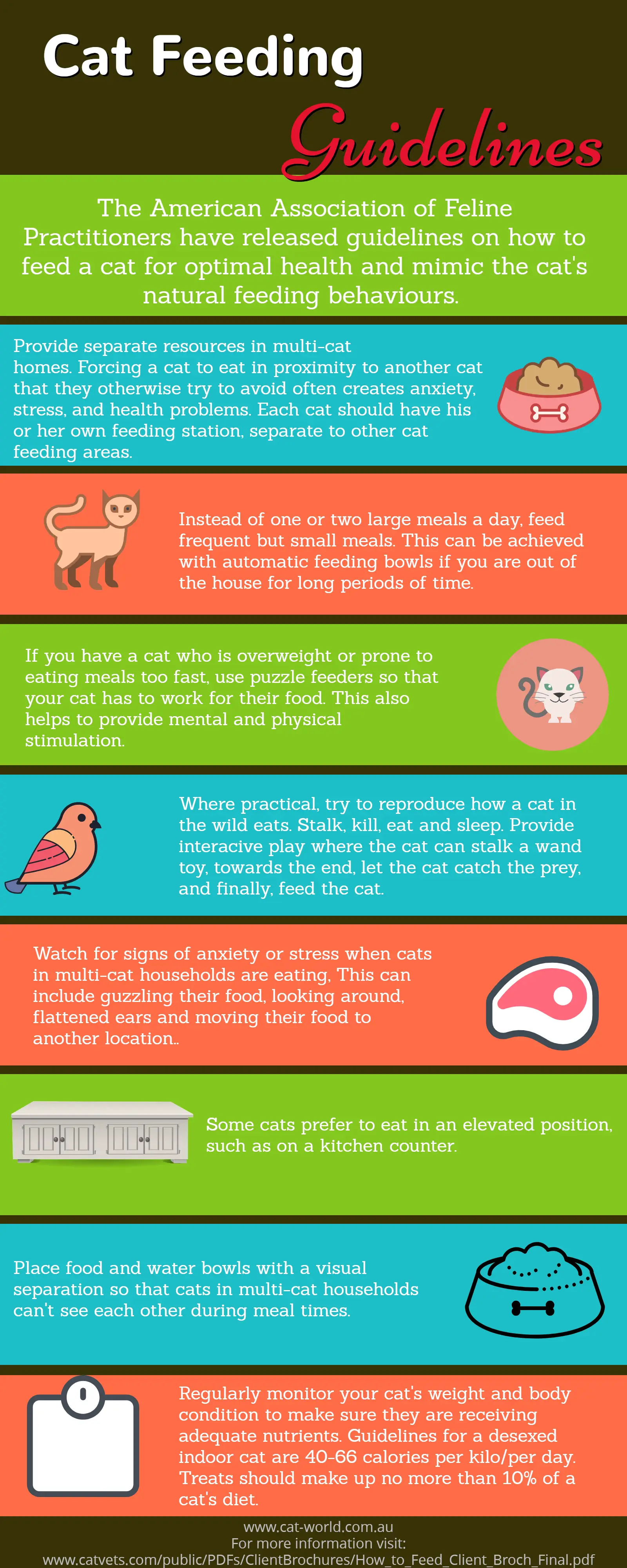 Cat Feeding

Guidelines

The American Association of Feline Practitioners have released guidelines on how to feed a cat for optimal health and mimic the cat's natural feeding behaviours.

Provide separate resources in multi-cat homes. Forcing a cat to eat in proximity to another cat that they otherwise try to avoid often creates anxiety, stress, and health problems. Each cat should have his or her own feeding station, separate to other cat feeding areas.

Instead of one or two large meals a day, feed frequent but small meals. This can be achieved with automatic feeding bowls if you are out of the house for long periods of time.

If you have a cat who is overweight or prone to eating meals too fast, use puzzle feeders so that your cat has to work for their food. This also helps to provide mental and physical stimulation.

Where practical, try to reproduce how a cat in the wild eats. Stalk, kill, eat and sleep. Provide interacive play where the cat can stalk a wand toy, towards the end, let the cat catch the prey, and finally, feed the cat.

Watch for signs of anxiety or stress when cats in multi-cat households are eating, This can include guzzling their food, looking around, flattened ears and moving their food to another location..

Some cats prefer to eat in an elevated position, such as on a kitchen counter.

Place food and water bowls with a visual separation so that cats in multi-cat households can't see each other during meal times.

Regularly monitor your cat's weight and body condition to make sure they are receiving adequate nutrients. Guidelines for a desexed indoor cat are 40-66 calories per kilo/per day. Treats should make up no more than 10% of a cat's diet.

www.cat-world.com.au
For more information visit:
www.catvets.com/public/PDFs/ClientBrochures/How_to_Feed_Client_Broch_Final.pdf