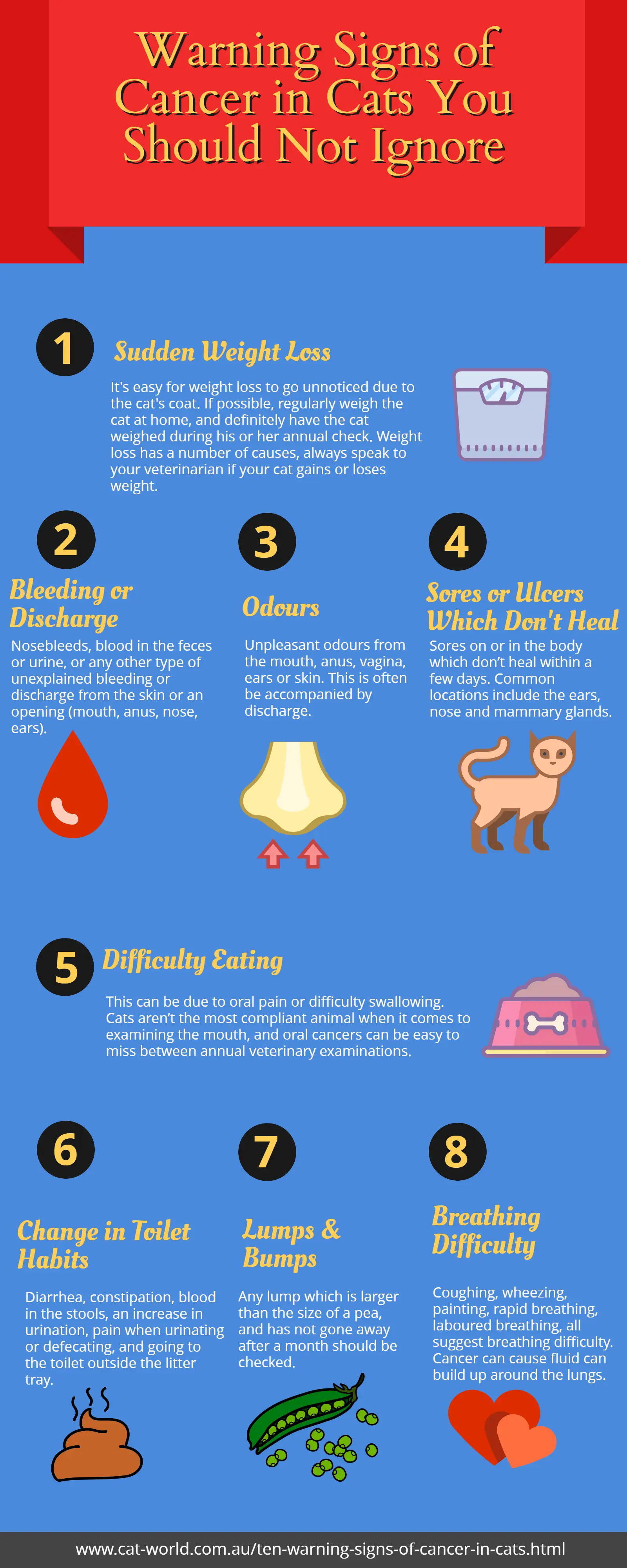 Warning Signs of Cancer in Cats You Should Not Ignore

1

Sudden Weight Loss

It's easy for weight loss to go unnoticed due to the cat's coat. If possible, regularly weigh the cat at home, and definitely have the cat weighed during his or her annual check. Weight loss has a number of causes, always speak to your veterinarian if your cat gains or loses weight.

2

Bleeding or Discharge

Nosebleeds, blood in the feces or urine, or any other type of unexplained bleeding or discharge from the skin or an opening (mouth, anus, nose, ears).

3

Odours

Unpleasant odours from the mouth, anus, vagina, ears or skin. This is often be accompanied by discharge.

4

Sores or Ulcers Which Don't Heal

Sores on or in the body which don't heal within a few days. Common locations include the ears, nose and mammary glands.

5

Difficulty Eating

This can be due to oral pain or difficulty swallowing. Cats aren't the most compliant animal when it comes to examining the mouth, and oral cancers can be easy to miss between annual veterinary examinations.

6

Change in Toilet Habits

Diarrhea, constipation, blood in the stools, an increase in urination, pain when urinating or defecating, and going to the toilet outside the litter tray.

7

Lumps & Bumps

Any lump which is larger than the size of a pea, and has not gone away after a month should be checked.

8

Breathing Difficulty

Coughing, wheezing, painting, rapid breathing, laboured breathing, all suggest breathing difficulty. Cancer can cause fluid can build up around the lungs.

www.cat-world.com.au/ten-warning-signs-of-cancer-in-cats.html