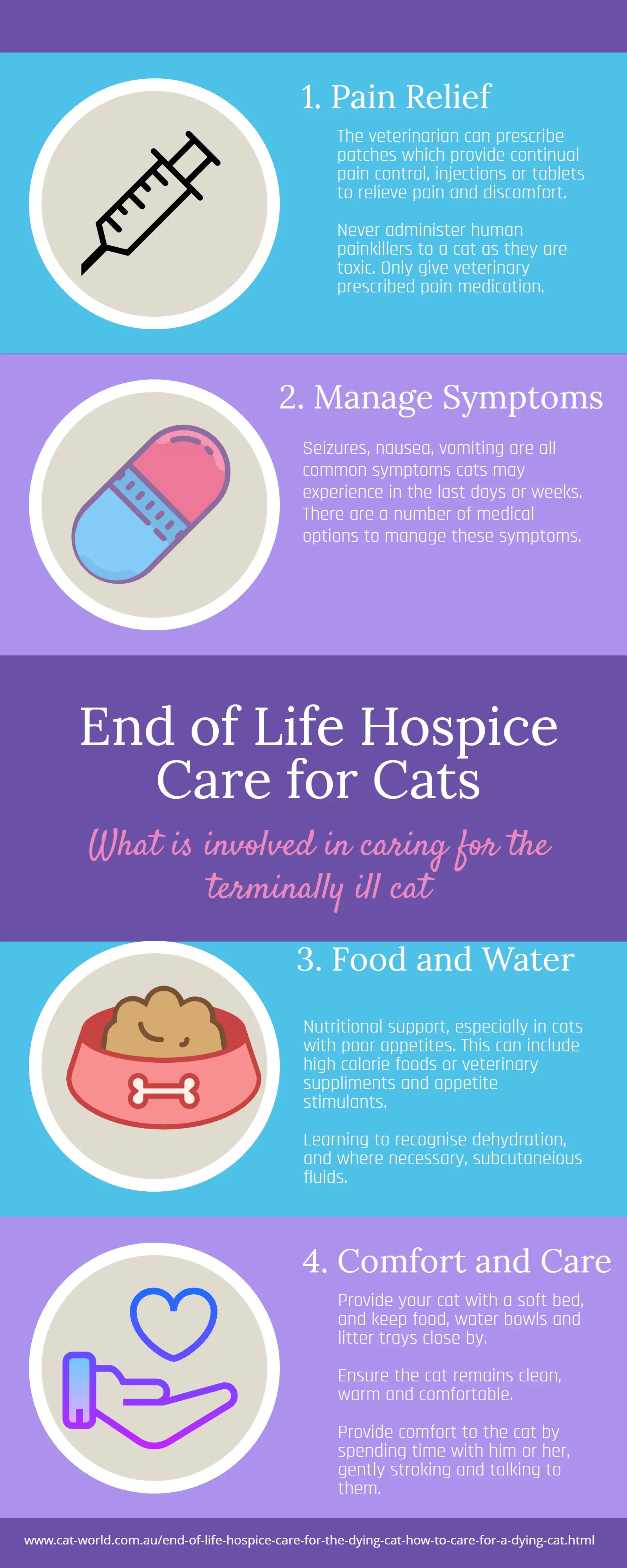 1. Pain Relief

The veterinarian can prescribe patches which provide continual pain control, injections or tablets to relieve pain and discomfort.

Never administer human painkillers to a cat as they are toxic. Only give veterinary prescribed pain medication.

2. Manage Symptoms

Seizures, nausea, vomiting are all common symptoms cats may experience in the last days or weeks. There are a number of medical options to manage these symptoms.

End of Life Hospice Care for Cats

What is involved in caring for the terminally ill cat

3. Food and Water

Nutritional support, especially in cats with poor appetites. This can include high calorie foods or veterinary suppliments and appetite stimulants.

Learning to recognise dehydration, and where necessary, subcutaneious fluids.

4. Comfort and Care

Provide your cat with a soft bed, and keep food, water bowls and litter trays close by.

Ensure the cat remains clean, warm and comfortable.

Provide comfort to the cat by spending time with him or her, gently stroking and talking to them.

www.cat-world.com.au/end-of-life-hospice-care-for-the-dying-cat-how-to-care-for-a-dying-cat.html