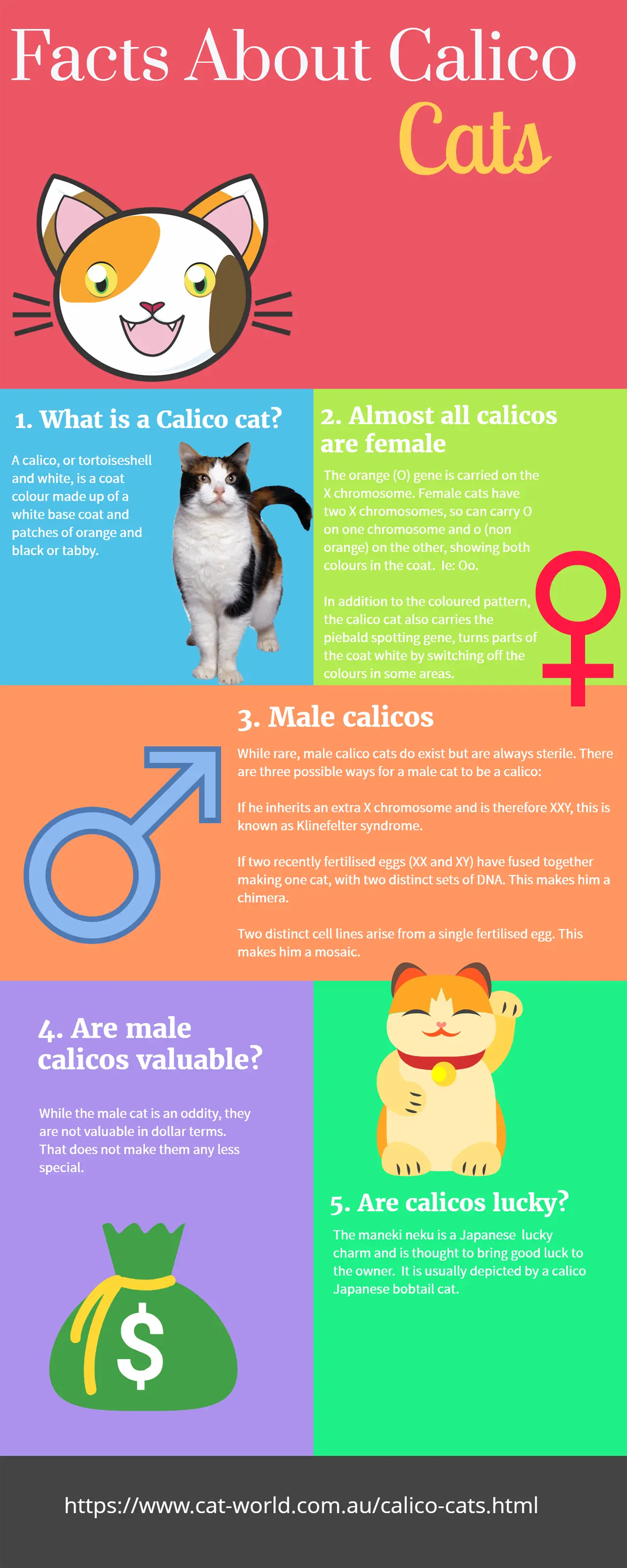 Facts About Calico Cats

1. What is a Calico cat?

A calico, or tortoiseshell and white, is a coat colour made up of a white base coat and patches of orange and black or tabby.

2. Almost all calicos are female

The orange (O) gene is carried on the X chromosome. Female cats have two X chromosomes, so can carry O on one chromosome and o (non orange) on the other, showing both colours in the coat. Ie: Oo.

In addition to the coloured pattern, the calico cat also carries the piebald spotting gene, turns parts of the coat white by switching off the colours in some areas.

3. Male calicos

While rare, male calico cats do exist but are always sterile. There are three possible ways for a male cat to be a calico:

If he inherits an extra X chromosome and is therefore XXY, this is known as Klinefelter syndrome.

If two recently fertilised eggs (XX and XY) have fused together making one cat, with two distinct sets of DNA. This makes him a chimera.

Two distinct cell lines arise from a single fertilised egg. This makes him a mosaic.

4. Are male calicos valuable?

While the male cat is an oddity, they are not valuable in dollar terms. That does not make them any less special.

$

5. Are calicos lucky?

The maneki neku is a Japanese lucky charm and is thought to bring good luck to the owner. It is usually depicted by a calico Japanese bobtail cat.

https://www.cat-world.com.au/calico-cats.html